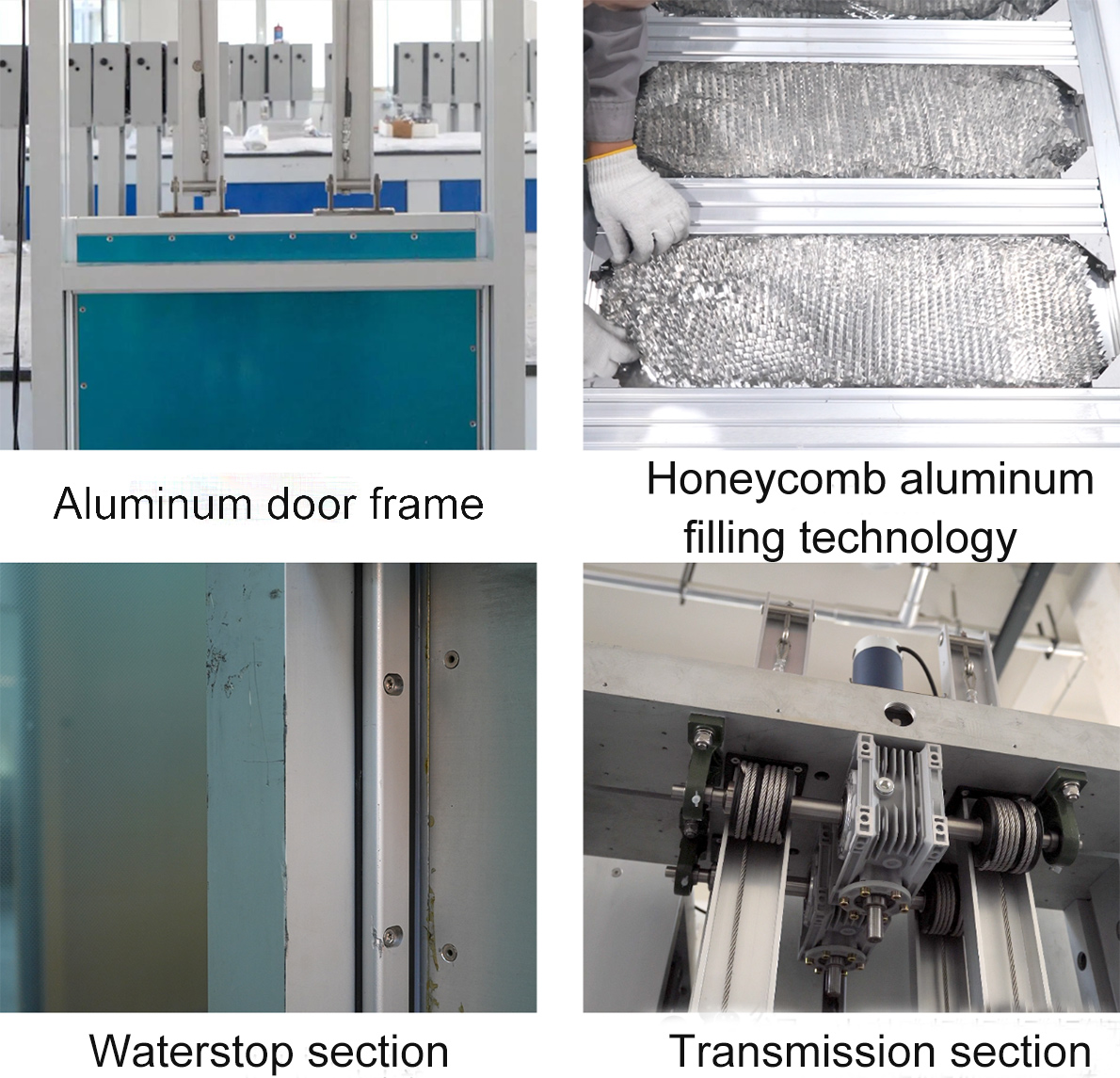 Aluminum door frame

Honeycomb aluminum filling technology

Waterstop section

Transmission section